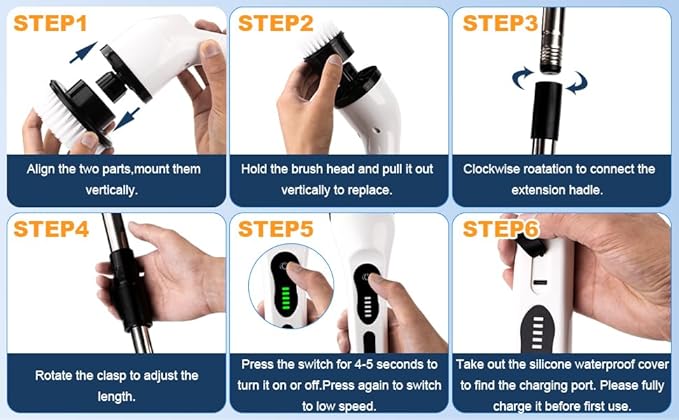 STEP1

Align the two parts,mount them vertically.

STEP2

Hold the brush head and pull it out vertically to replace.

STEP3

Clockwise roatation to connect the extension hadle.

STEP4

Rotate the clasp to adjust the length.

STEP5

Press the switch for 4-5 seconds to turn it on or off.Press again to switch to low speed.

STEP6

Take out the silicone waterproof cover to find the charging port. Please fully charge it before first use.